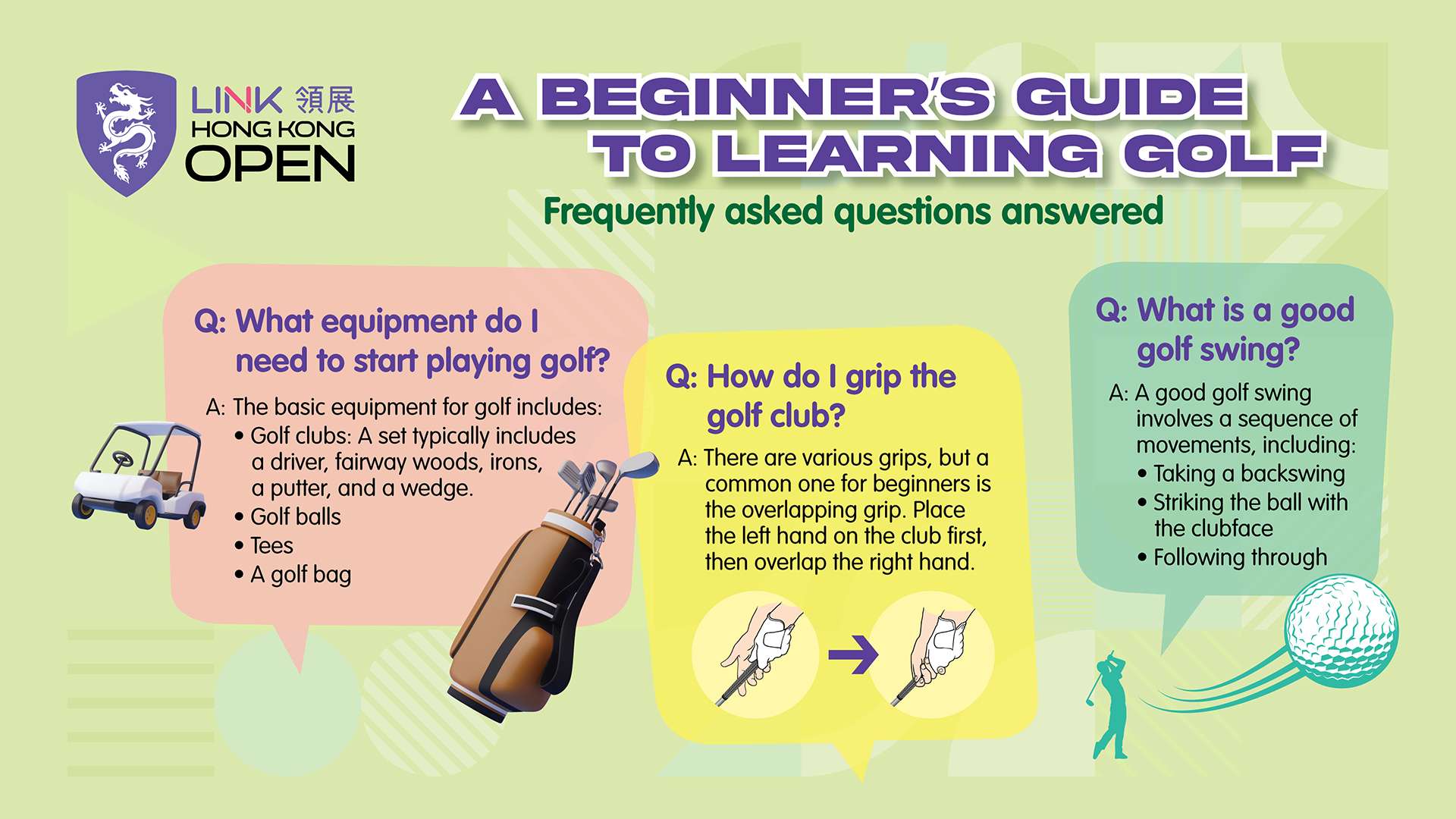 LINK 領展
HONG KONG
OPEN

A BEGINNER'S GUIDE TO LEARNING GOLF

Frequently asked questions answered

Q: What equipment do I need to start playing golf?

A: The basic equipment for golf includes:
• Golf clubs: A set typically includes a driver, fairway woods, irons, a putter, and a wedge.
• Golf balls
• Tees
• A golf bag

Q: How do I grip the golf club?

A: There are various grips, but a common one for beginners is the overlapping grip. Place the left hand on the club first, then overlap the right hand.

Q: What is a good golf swing?

A: A good golf swing involves a sequence of movements, including:
• Taking a backswing
• Striking the ball with the clubface
• Following through